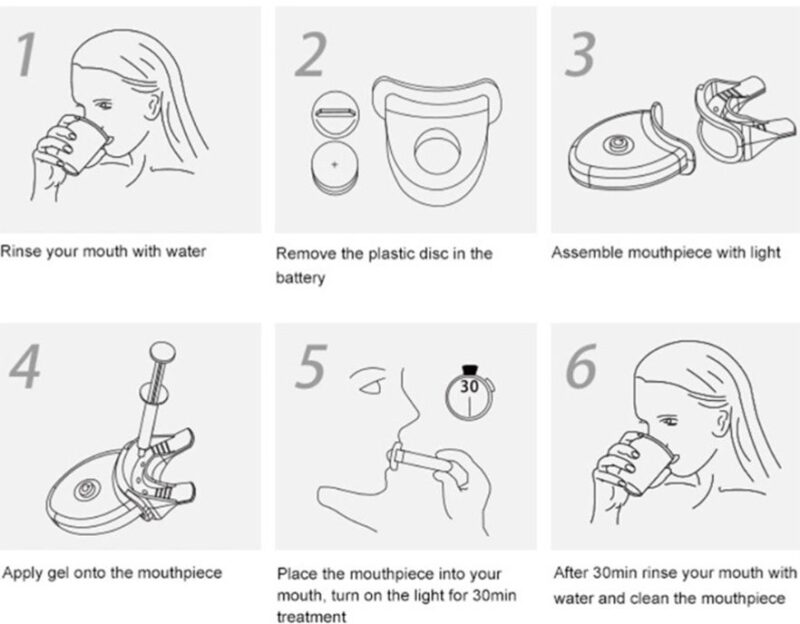 1

Rinse your mouth with water

2

Remove the plastic disc in the battery

3

Assemble mouthpiece with light

4

Apply gel onto the mouthpiece

5

30

Place the mouthpiece into your mouth, turn on the light for 30min treatment

6

After 30min rinse your mouth with water and clean the mouthpiece